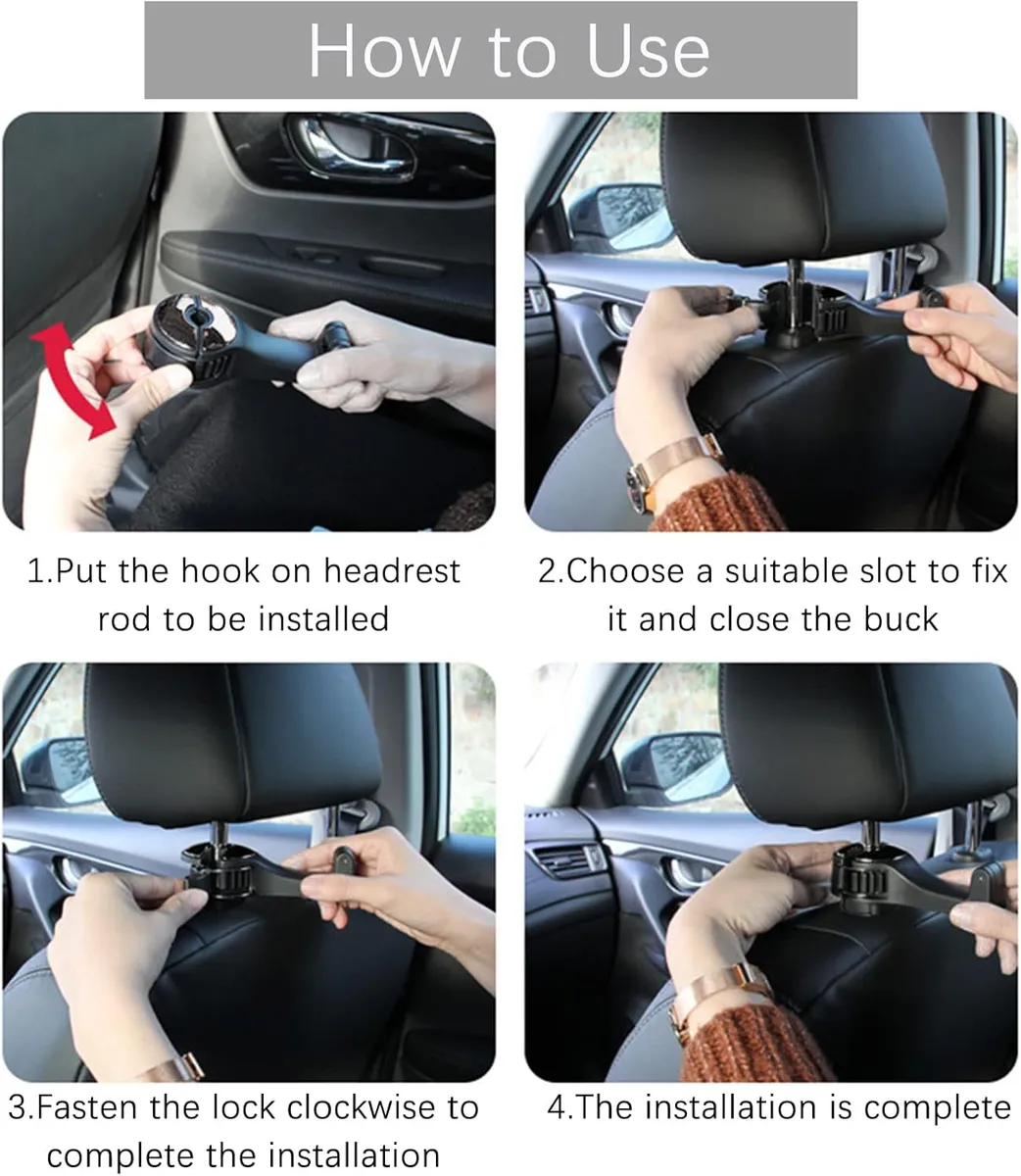 How to Use

1.Put the hook on headrest rod to be installed

2.Choose a suitable slot to fix it and close the buck

3.Fasten the lock clockwise to complete the installation

4.The installation is complete